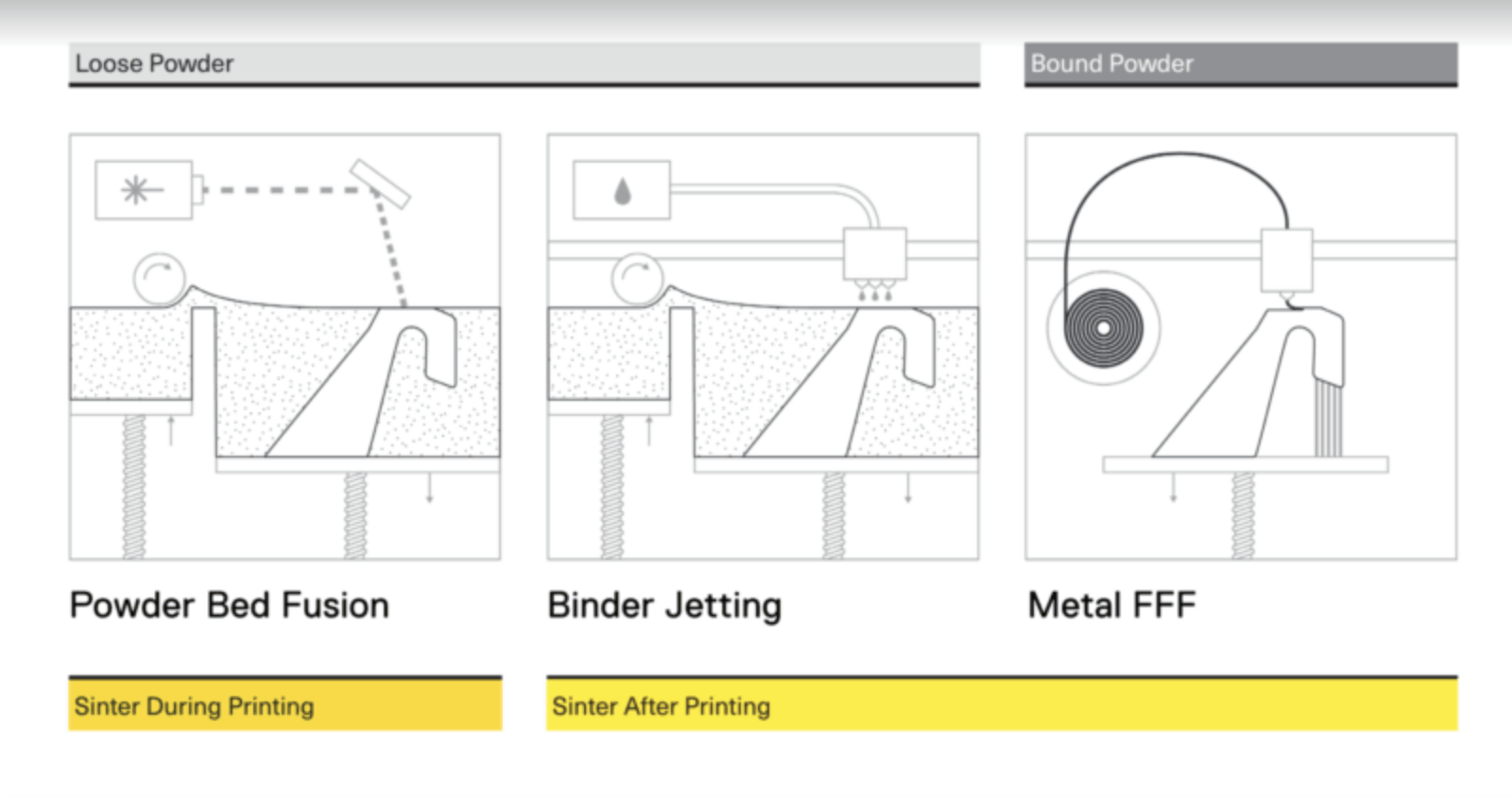 Loose Powder

Bound Powder

Powder Bed Fusion

Binder Jetting

Metal FFF

Sinter During Printing

Sinter After Printing